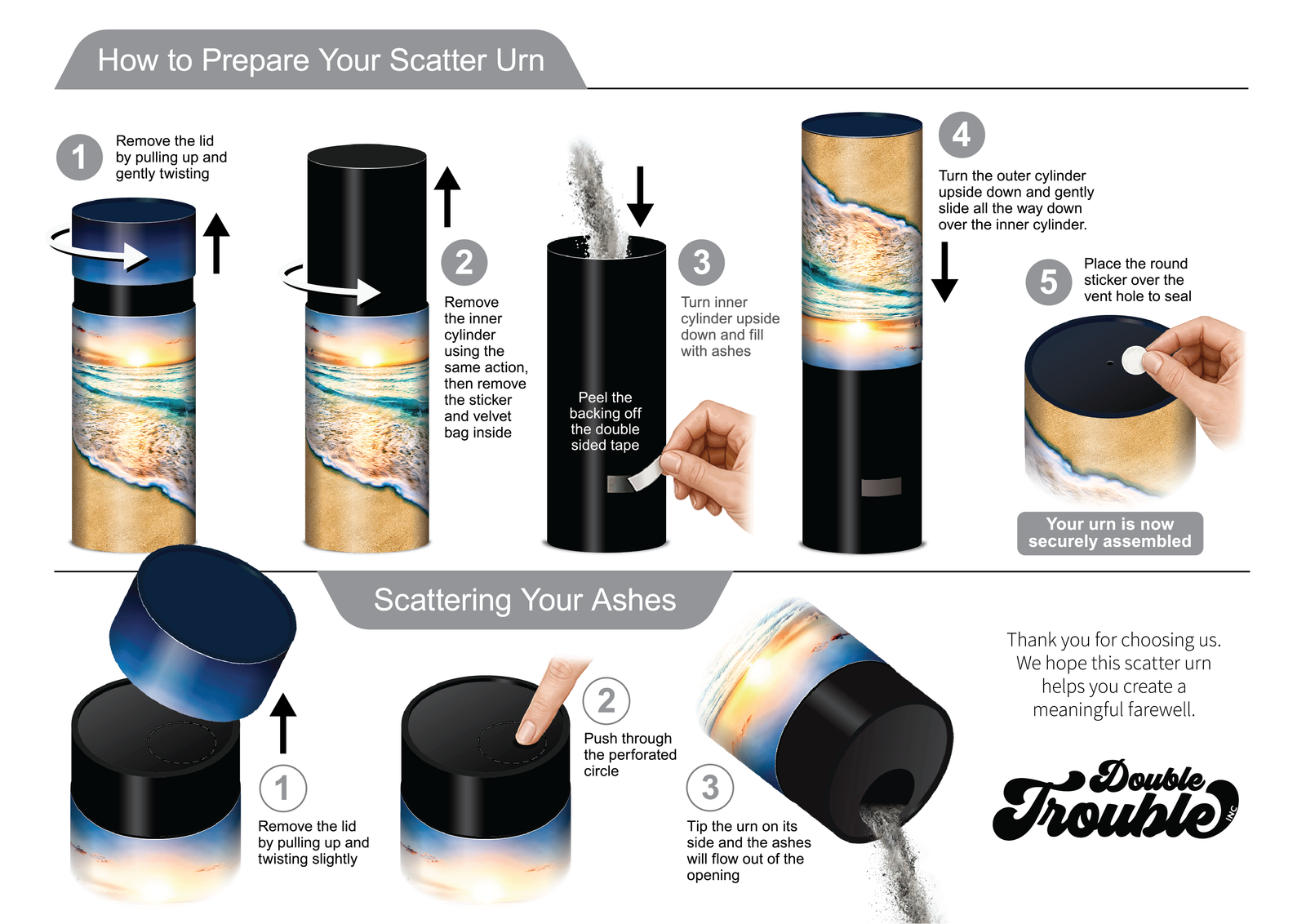 How to Prepare Your Scatter Urn

1 Remove the lid by pulling up and gently twisting

2 Remove the inner cylinder using the same action, then remove the sticker and velvet bag inside

3 Turn inner cylinder upside down and fill with ashes

Peel the backing off the double sided tape

4 Turn the outer cylinder upside down and gently slide all the way down over the inner cylinder.

5 Place the round sticker over the vent hole to seal

Your urn is now securely assembled

Scattering Your Ashes

1 Remove the lid by pulling up and twisting slightly

2 Push through the perforated circle

3 Tip the urn on its side and the ashes will flow out of the opening

Thank you for choosing us. We hope this scatter urn helps you create a meaningful farewell.

Double Trouble INC